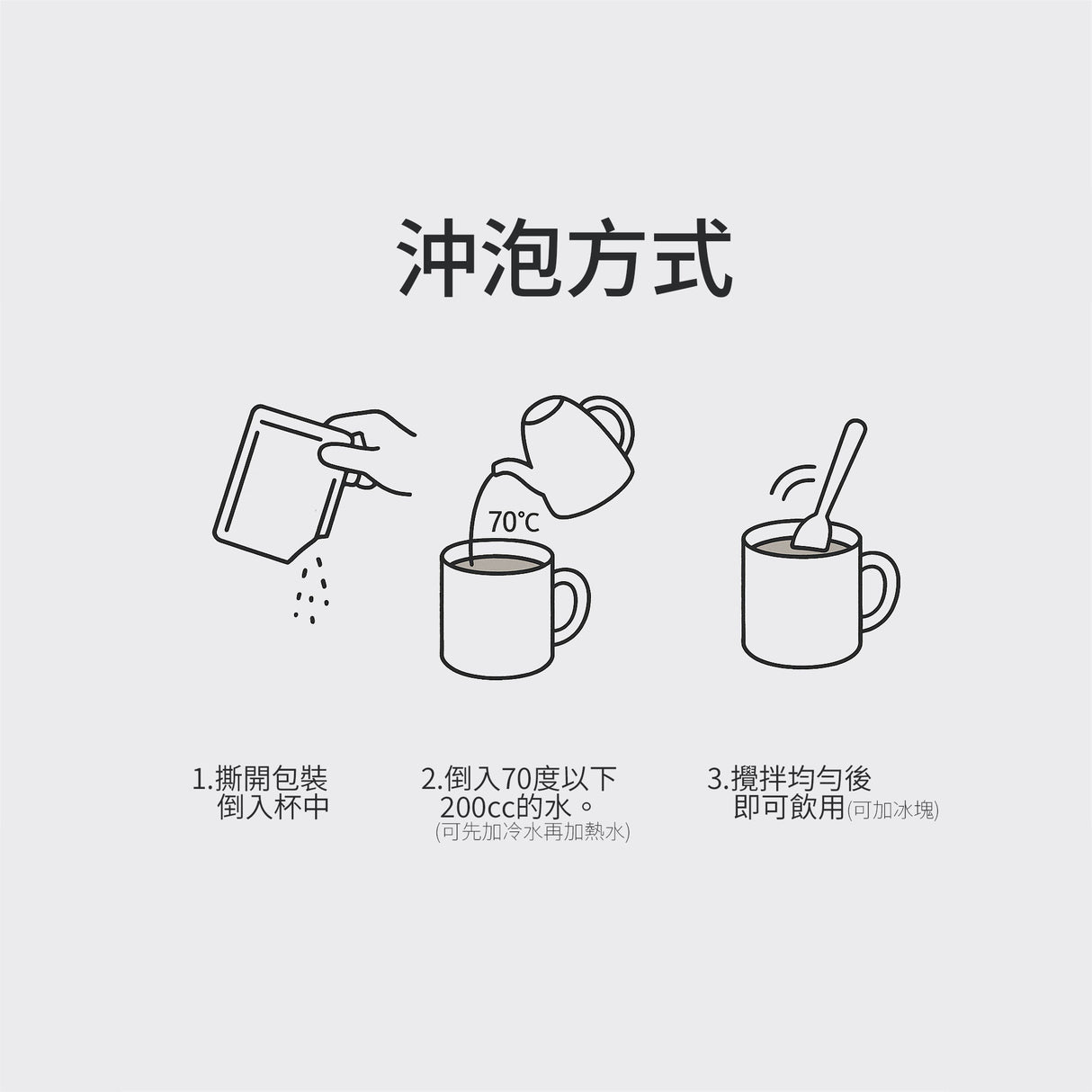 沖泡方式

70℃

1.撕開包裝
倒入杯中

2.倒入70度以下
200cc的水。
(可先加冷水再加熱水)

3.攪拌均勻後
即可飲用(可加冰塊)