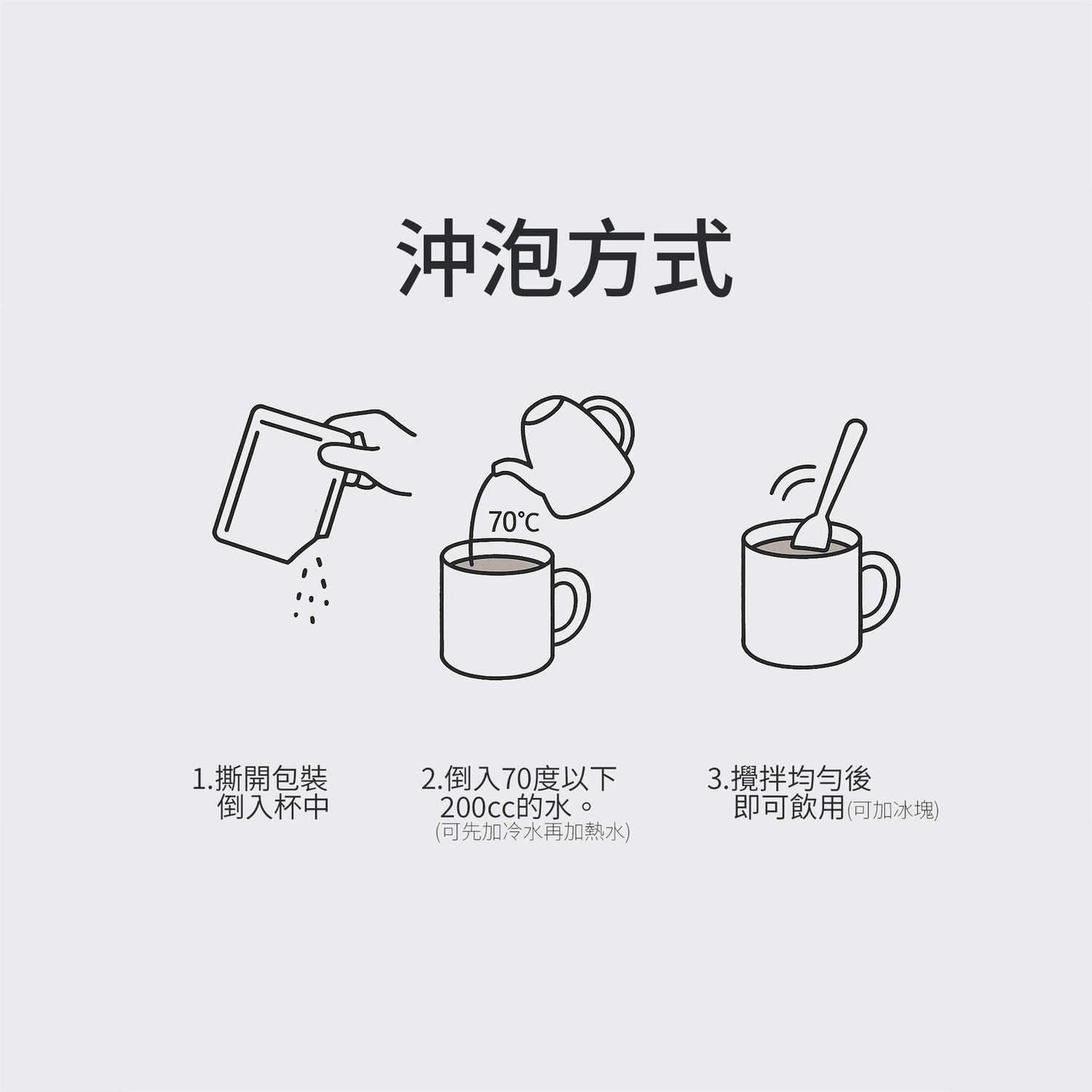 沖泡方式

70℃

1.撕開包裝
倒入杯中

2.倒入70度以下
200cc的水。
(可先加冷水再加熱水)

3.攪拌均勻後
即可飲用(可加冰塊)